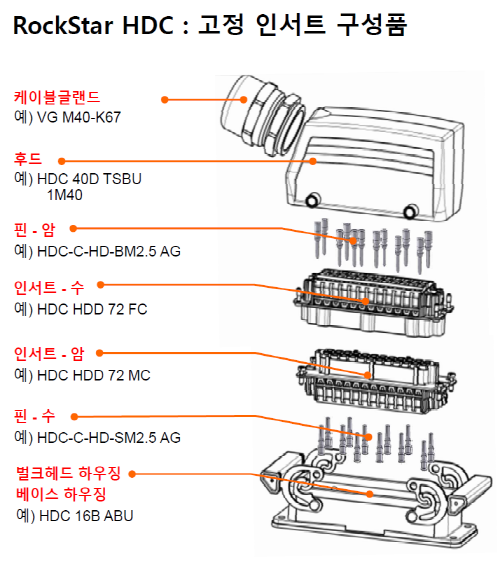 RockStar HDC : 고정 인서트 구성품

케이블글랜드
예) VG M40-K67

후드
예) HDC 40D TSBU
1M40

핀 - 암
예) HDC-C-HD-BM2.5 AG

인서트 - 수
예) HDC HDD 72 FC

인서트 - 암
예) HDC HDD 72 MC

핀 - 수
예) HDC-C-HD-SM2.5 AG

벌크헤드 하우징
베이스 하우징
예) HDC 16B ABU